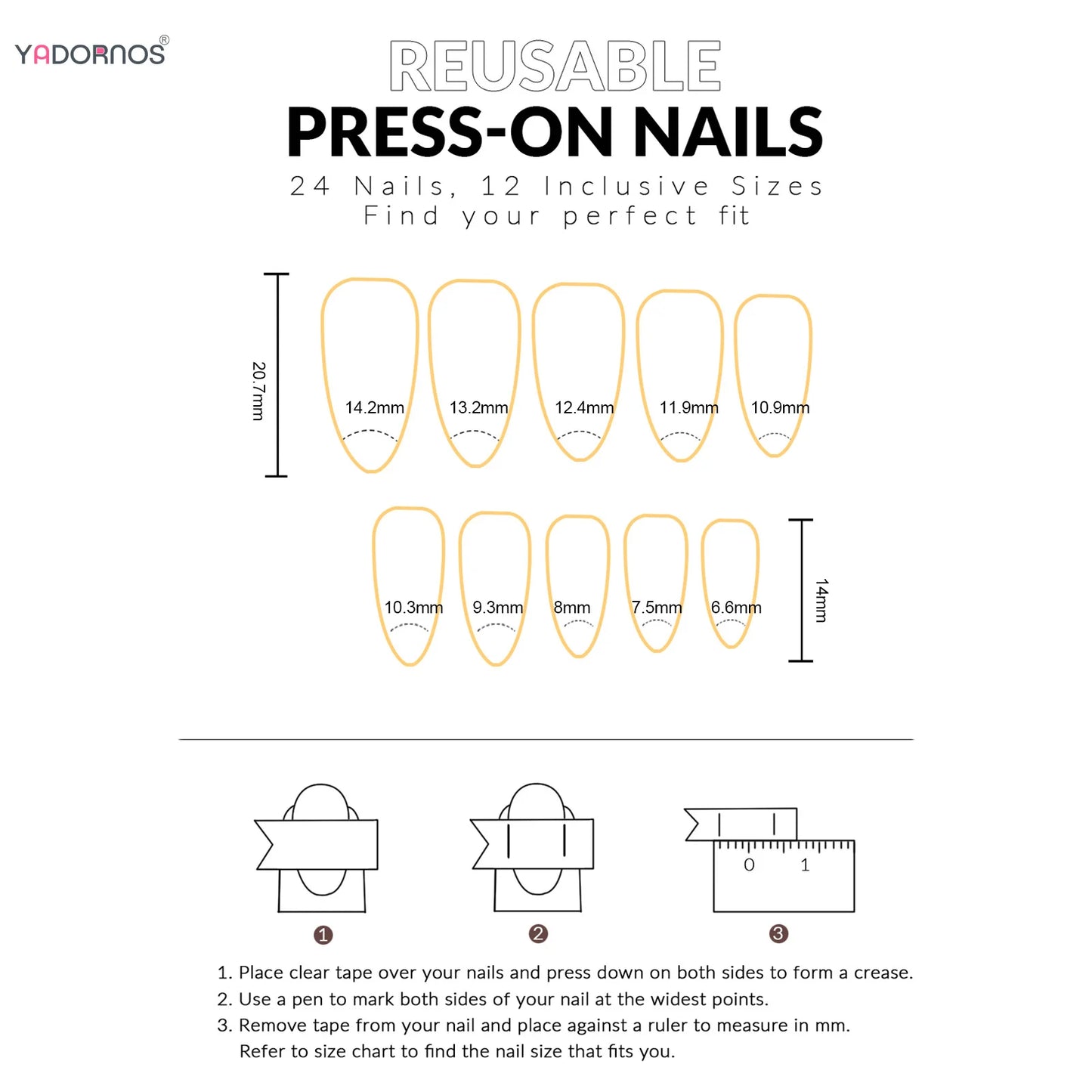 YADORNOS®

REUSABLE
PRESS-ON NAILS
24 Nails, 12 Inclusive Sizes
Find your perfect fit

20.7mm

14.2mm 13.2mm 12.4mm 11.9mm 10.9mm

10.3mm 9.3mm 8mm 7.5mm 6.6mm

14mm

0 1

1 2 3

1. Place clear tape over your nails and press down on both sides to form a crease.
2. Use a pen to mark both sides of your nail at the widest points.
3. Remove tape from your nail and place against a ruler to measure in mm. Refer to size chart to find the nail size that fits you.