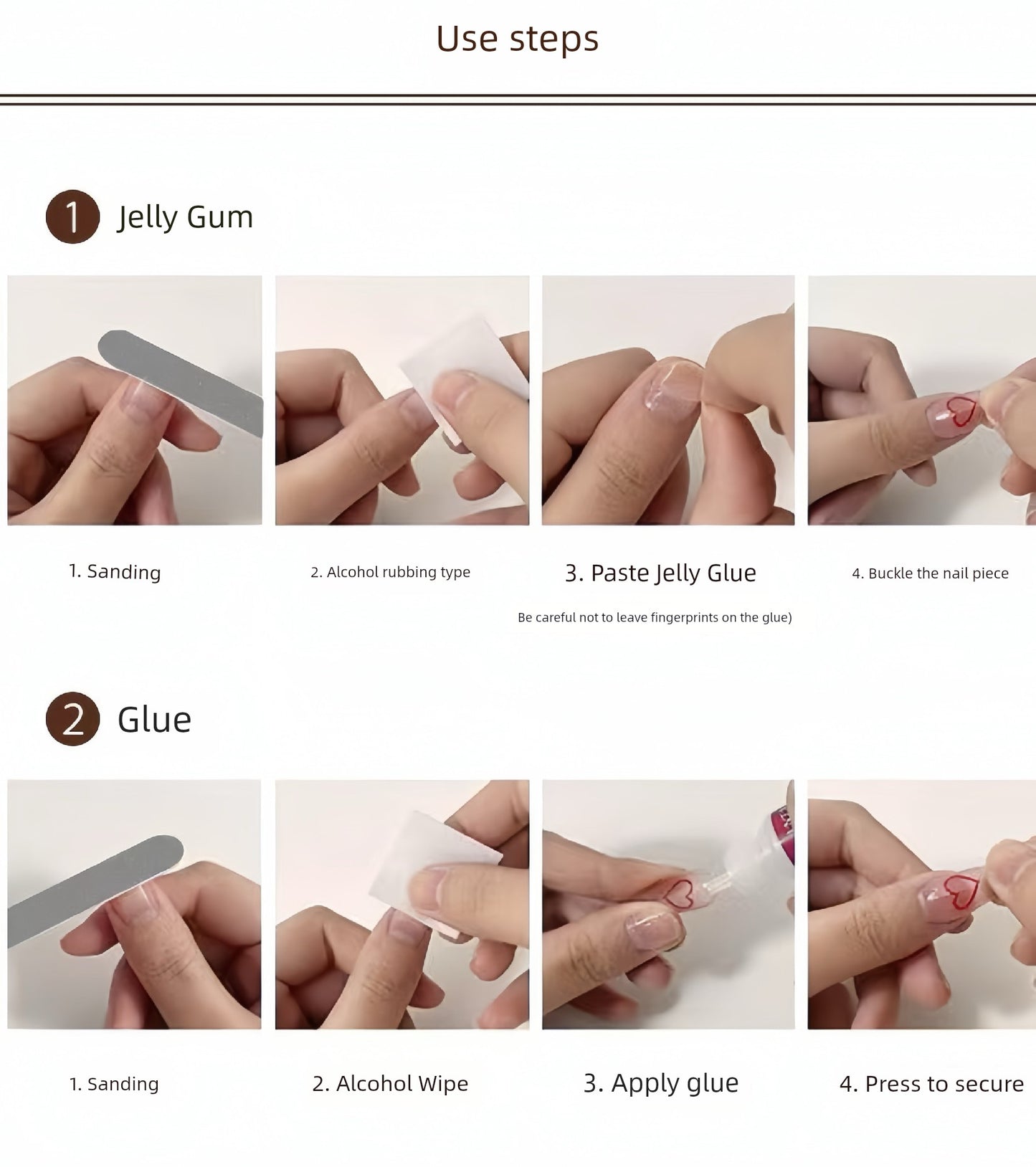 Use steps

1 Jelly Gum

1. Sanding

2. Alcohol rubbing type

3. Paste Jelly Glue

Be careful not to leave fingerprints on the glue)

4. Buckle the nail piece

2 Glue

1. Sanding

2. Alcohol Wipe

3. Apply glue

4. Press to secure