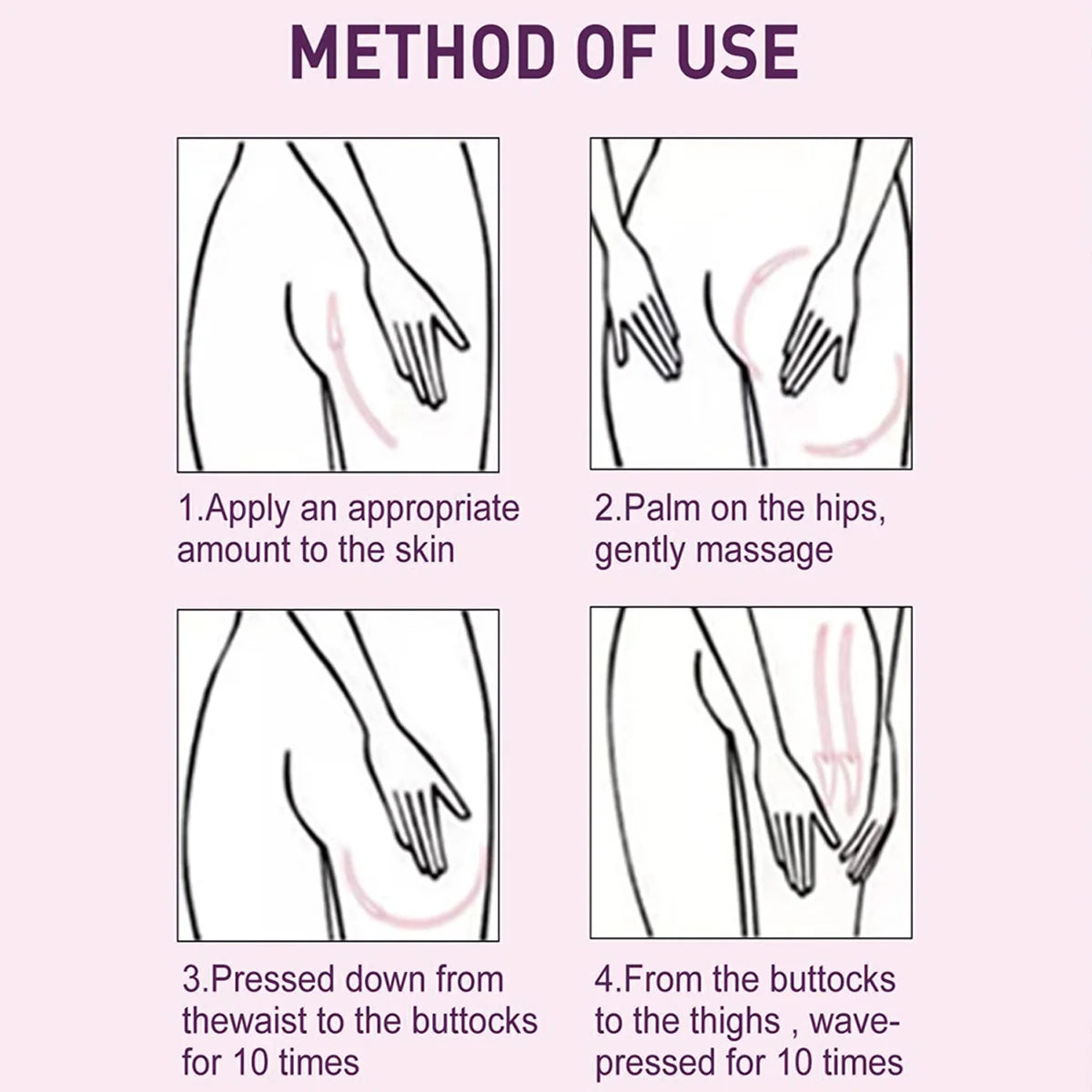 METHOD OF USE

1.Apply an appropriate amount to the skin

2.Palm on the hips, gently massage

3.Pressed down from thewaist to the buttocks for 10 times

4.From the buttocks to the thighs , wave-pressed for 10 times